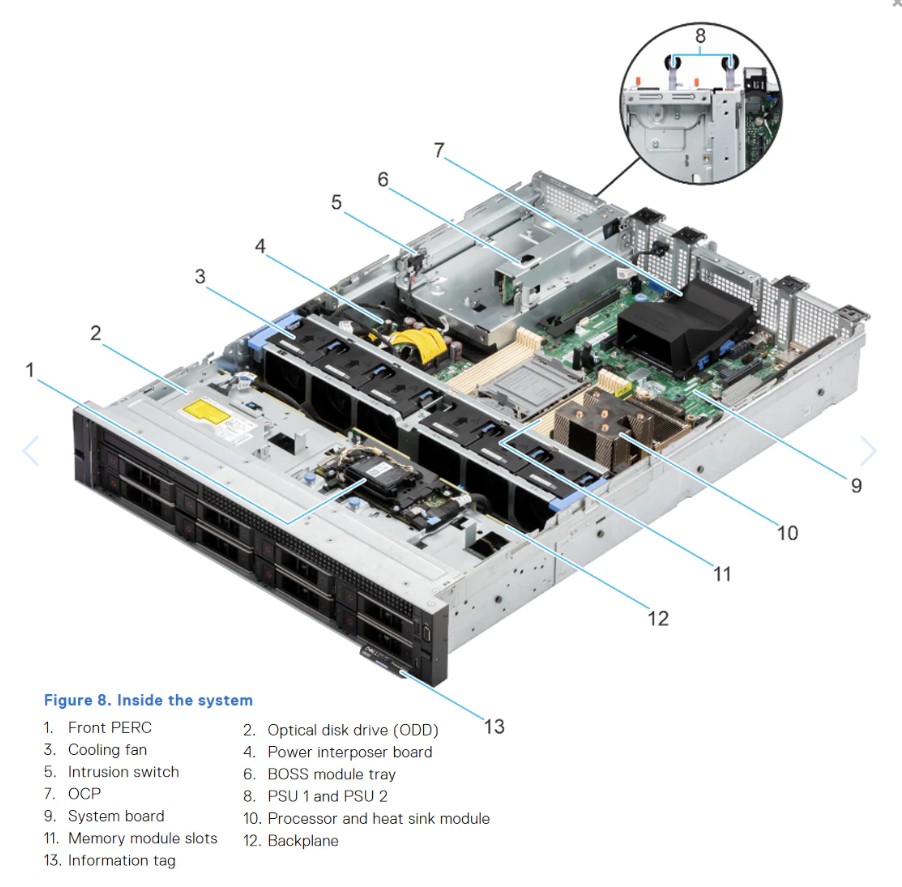 8

7

6

5

4

3

2

1

9

10

11

12

13

Figure 8. Inside the system

1. Front PERC
2. Optical disk drive (ODD)
3. Cooling fan
4. Power interposer board
5. Intrusion switch
6. BOSS module tray
7. OCP
8. PSU 1 and PSU 2
9. System board
10. Processor and heat sink module
11. Memory module slots
12. Backplane
13. Information tag